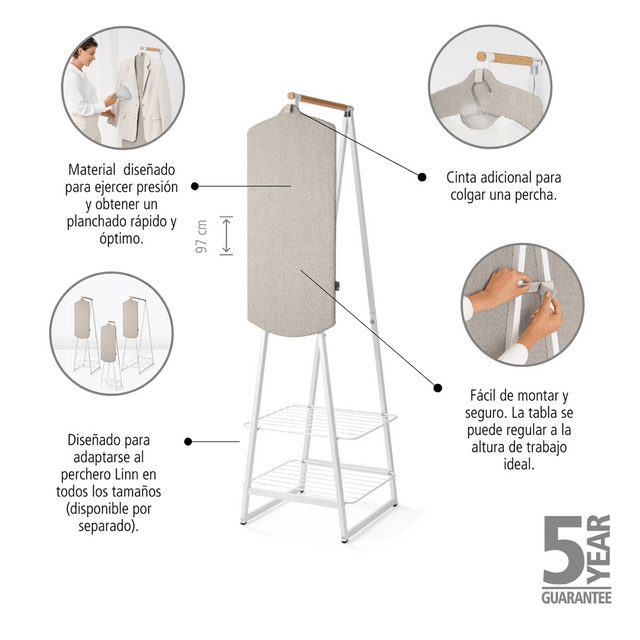 Material diseñado para ejercer presión y obtener un planchado rápido y óptimo.

97 cm

Cinta adicional para colgar una percha.

Fácil de montar y seguro. La tabla se puede regular a la altura de trabajo ideal.

Diseñado para adaptarse al perchero Linn en todos los tamaños (disponible por separado).

5 YEAR GUARANTEE