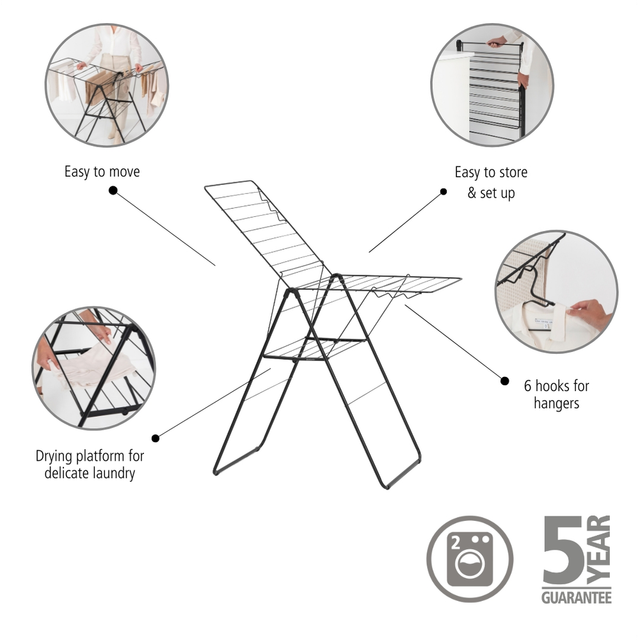 Easy to move

Easy to store & set up

6 hooks for hangers

Drying platform for delicate laundry

2

5 YEAR GUARANTEE