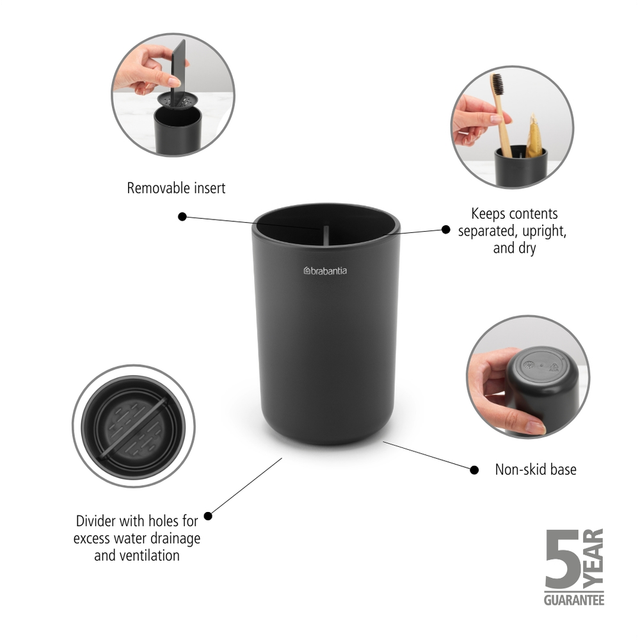 Removable insert

Keeps contents separated, upright, and dry

brabantia

Non-skid base

Divider with holes for excess water drainage and ventilation

5 YEAR GUARANTEE