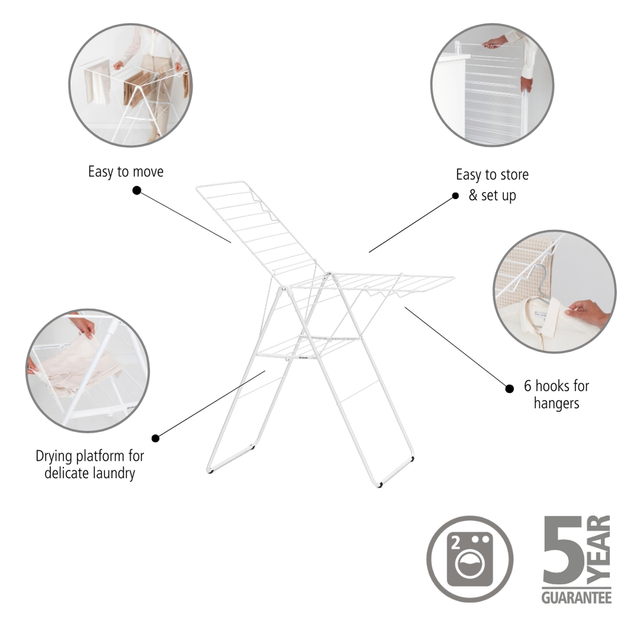 Easy to move

Easy to store & set up

6 hooks for hangers

Drying platform for delicate laundry

2

5 YEAR GUARANTEE