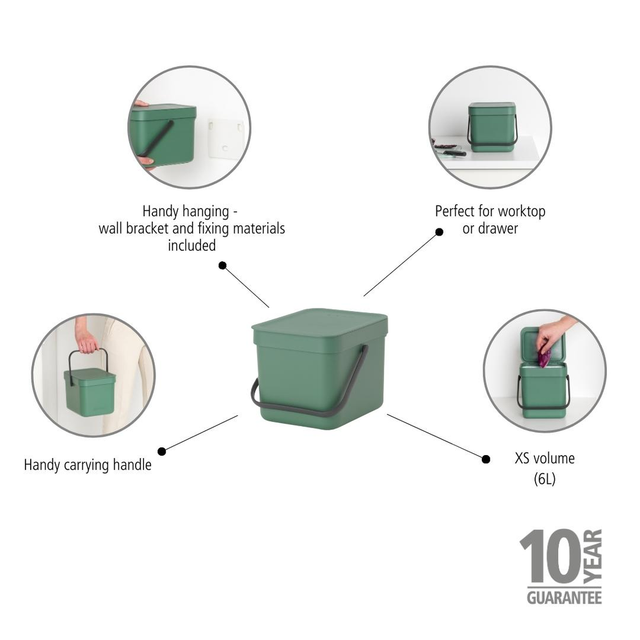 Handy hanging - wall bracket and fixing materials included

Perfect for worktop or drawer

Handy carrying handle

XS volume (6L)

10 YEAR
GUARANTEE