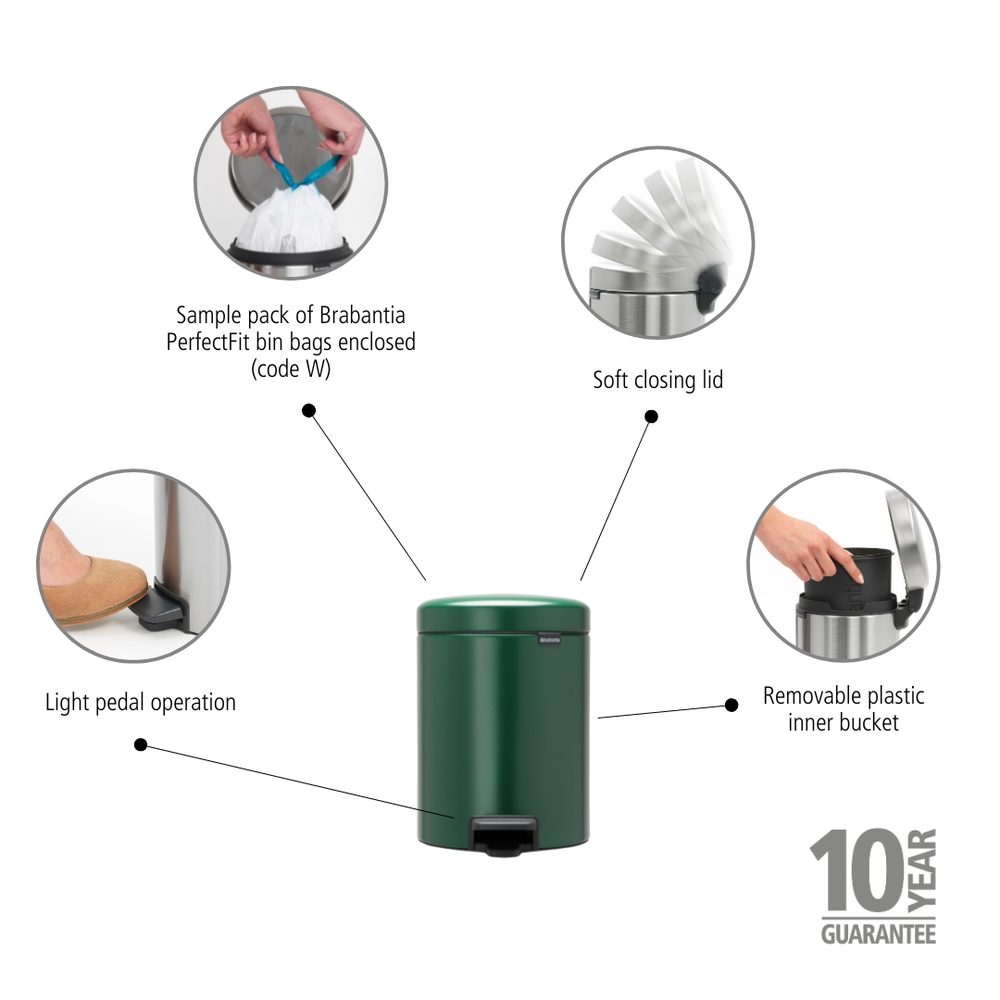 Sample pack of Brabantia PerfectFit bin bags enclosed (code W)

Soft closing lid

Light pedal operation

Removable plastic inner bucket

brabantia

10 YEAR GUARANTEE