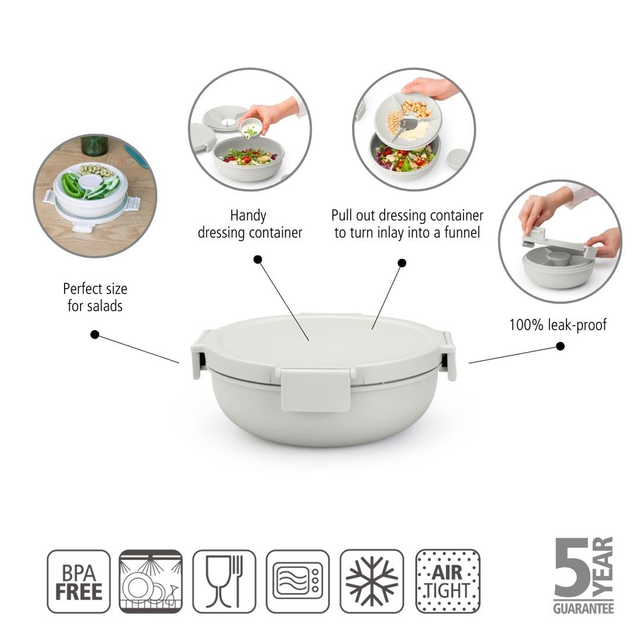 Handy
dressing container

Pull out dressing container
to turn inlay into a funnel

Perfect size
for salads

100% leak-proof

BPA
FREE

AIR
TIGHT

5
YEAR
GUARANTEE