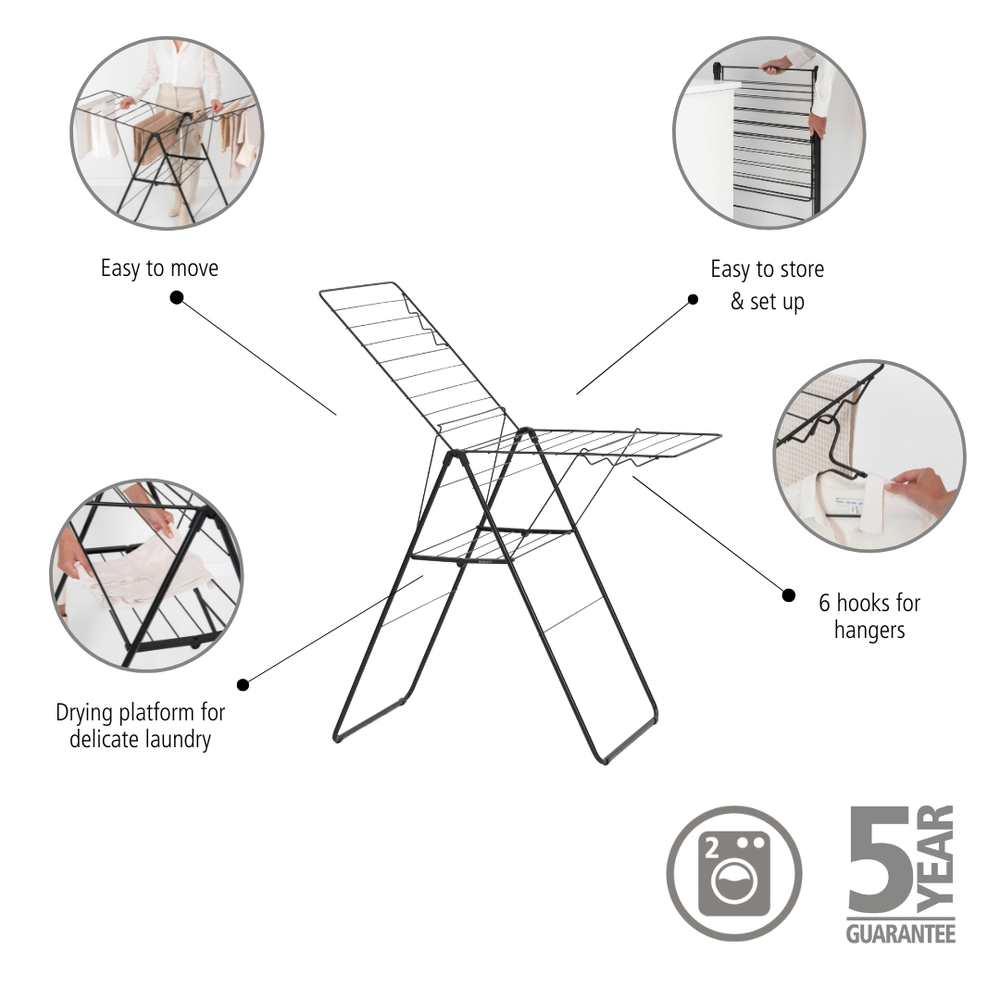 Easy to move

Easy to store & set up

6 hooks for hangers

Drying platform for delicate laundry

2

5 YEAR GUARANTEE