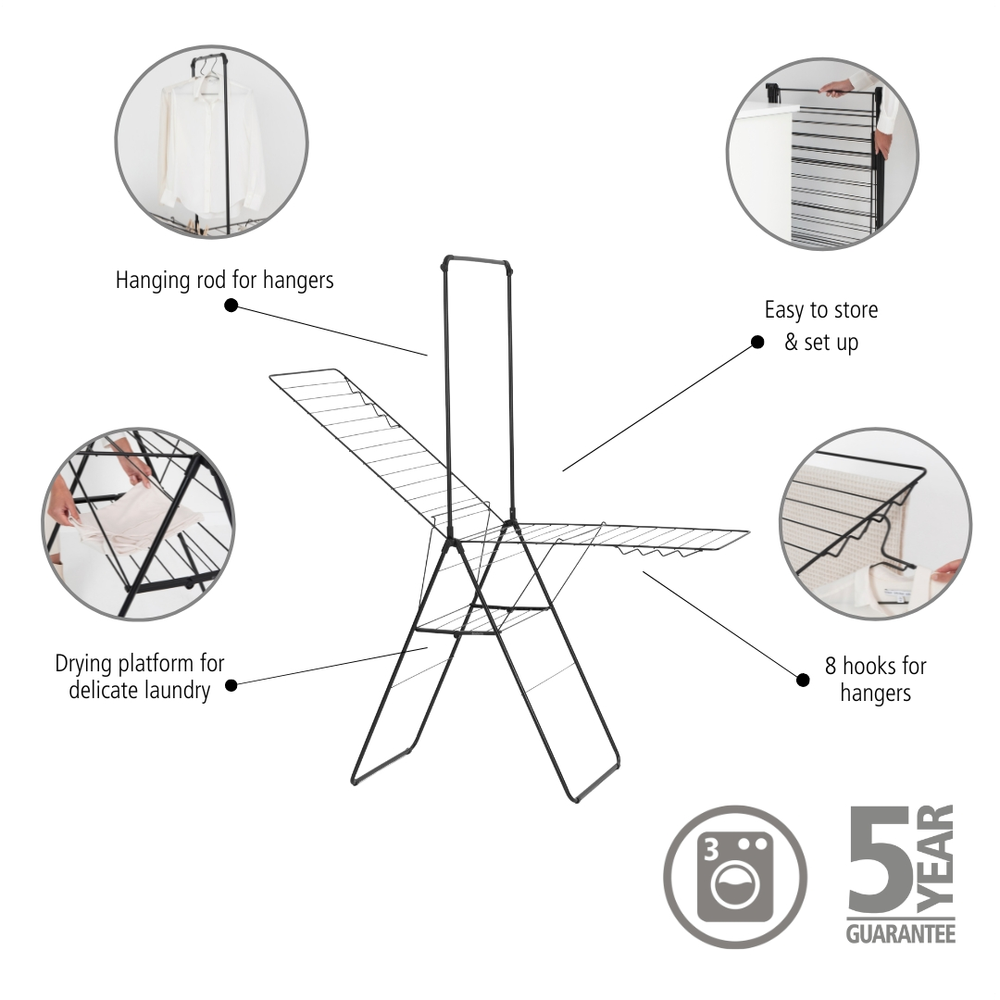 Hanging rod for hangers

Easy to store & set up

Drying platform for delicate laundry

8 hooks for hangers

3

5 YEAR GUARANTEE