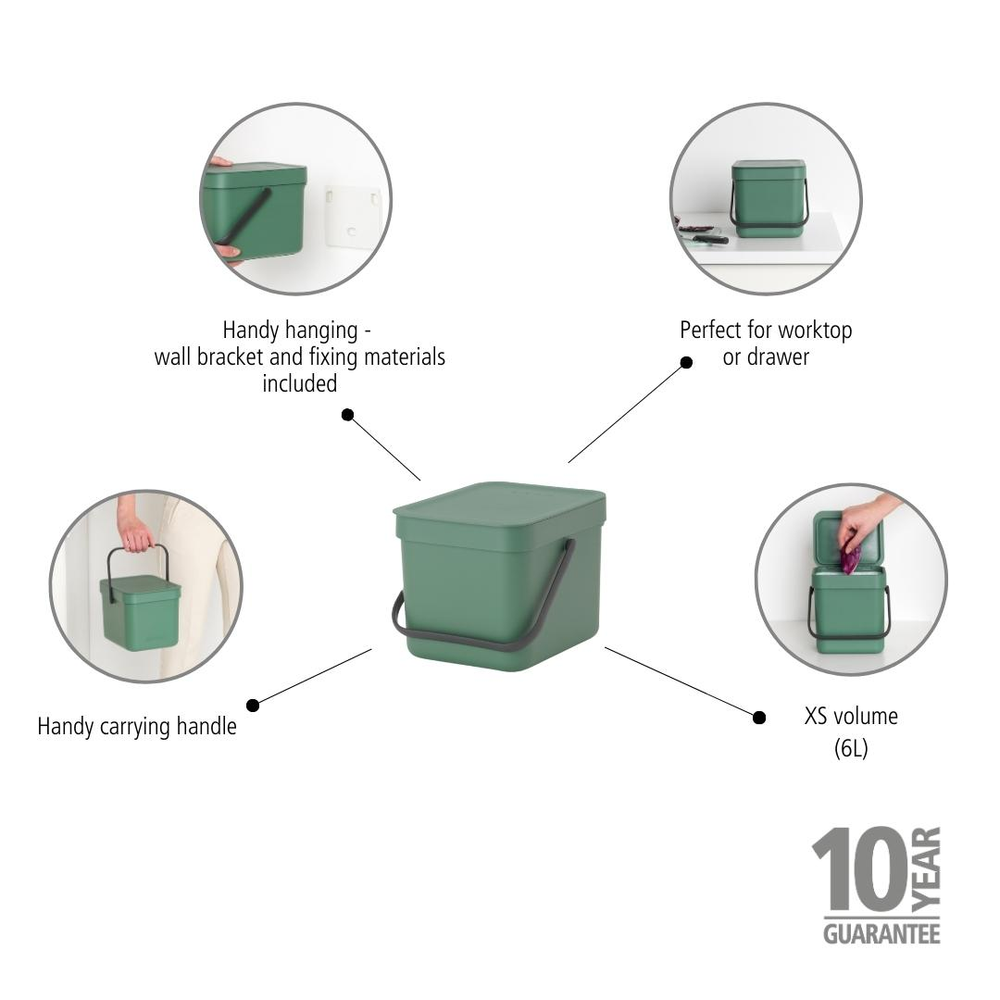 Handy hanging - wall bracket and fixing materials included

Perfect for worktop or drawer

Handy carrying handle

XS volume (6L)

10 YEAR GUARANTEE